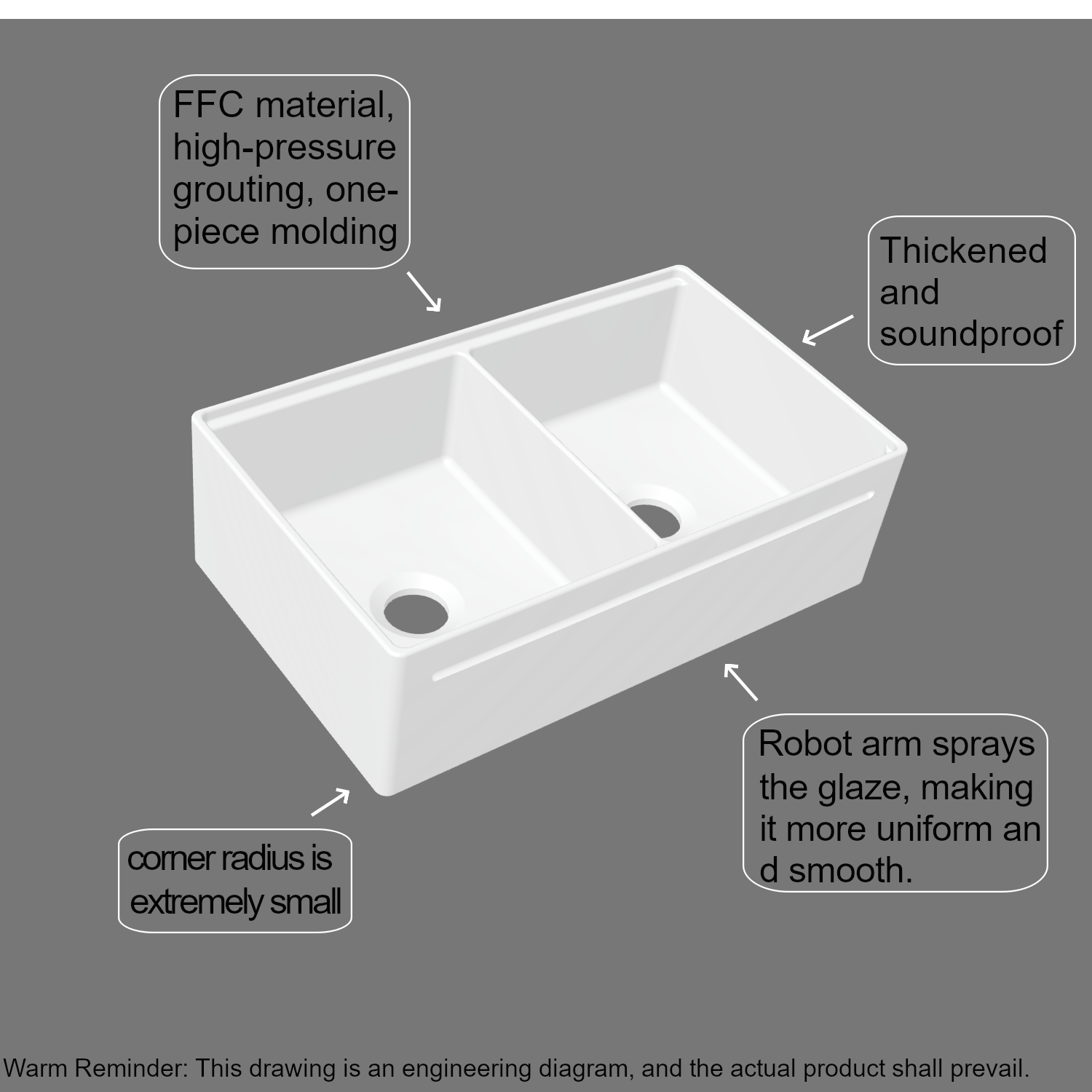 FFC material, high-pressure grouting, one-piece molding

Thickened and soundproof

Robot arm sprays the glaze, making it more uniform an d smooth.

corner radius is extremely small

Warm Reminder: This drawing is an engineering diagram, and the actual product shall prevail.